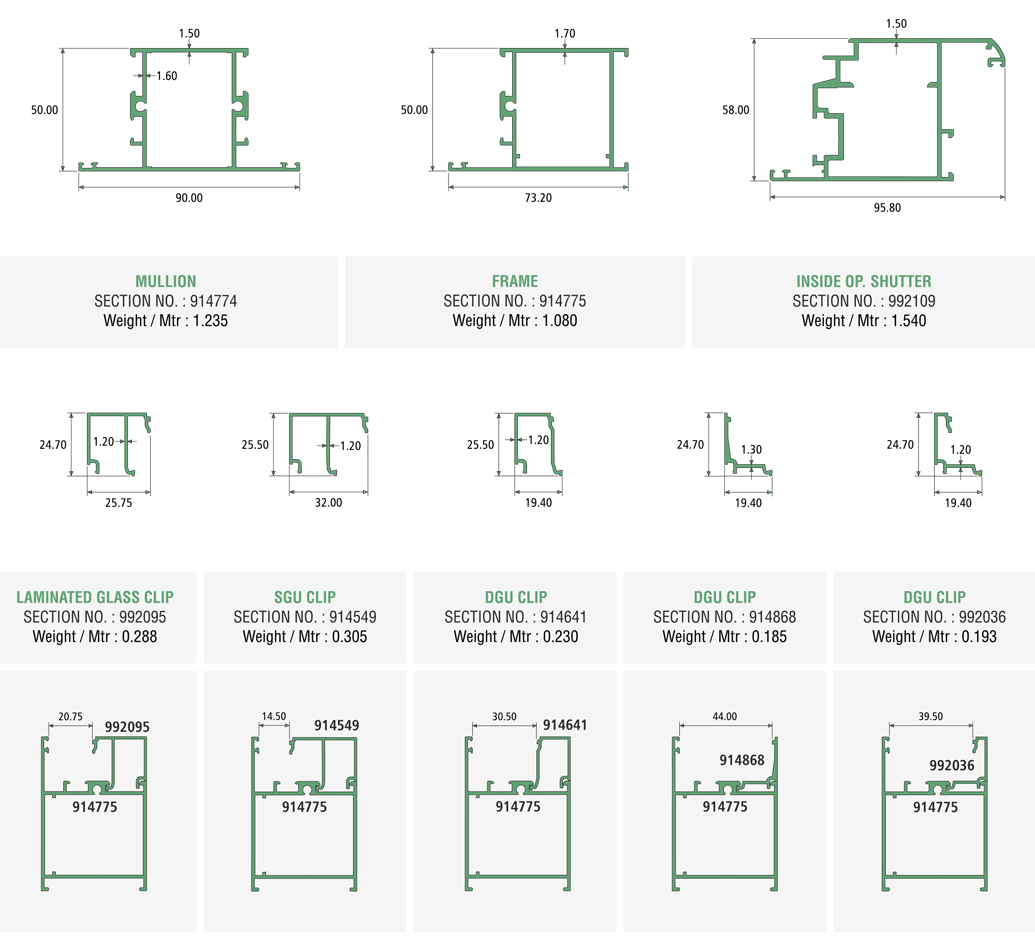 1.50
1.60
50.00
90.00

1.70
50.00
73.20

1.50
58.00
95.80

MULLION
SECTION NO. : 914774
Weight / Mtr : 1.235

FRAME
SECTION NO. : 914775
Weight / Mtr : 1.080

INSIDE OP. SHUTTER
SECTION NO. : 992109
Weight / Mtr : 1.540

24.70
1.20
25.75

25.50
1.20
32.00

25.50
1.20
19.40

24.70
1.30
19.40

24.70
1.20
19.40

LAMINATED GLASS CLIP
SECTION NO. : 992095
Weight / Mtr : 0.288

SGU CLIP
SECTION NO. : 914549
Weight / Mtr : 0.305

DGU CLIP
SECTION NO. : 914641
Weight / Mtr : 0.230

DGU CLIP
SECTION NO. : 914868
Weight / Mtr : 0.185

DGU CLIP
SECTION NO. : 992036
Weight / Mtr : 0.193

20.75
992095
914775

14.50
914549
914775

30.50
914641
914775

44.00
914868
914775

39.50
992036
914775